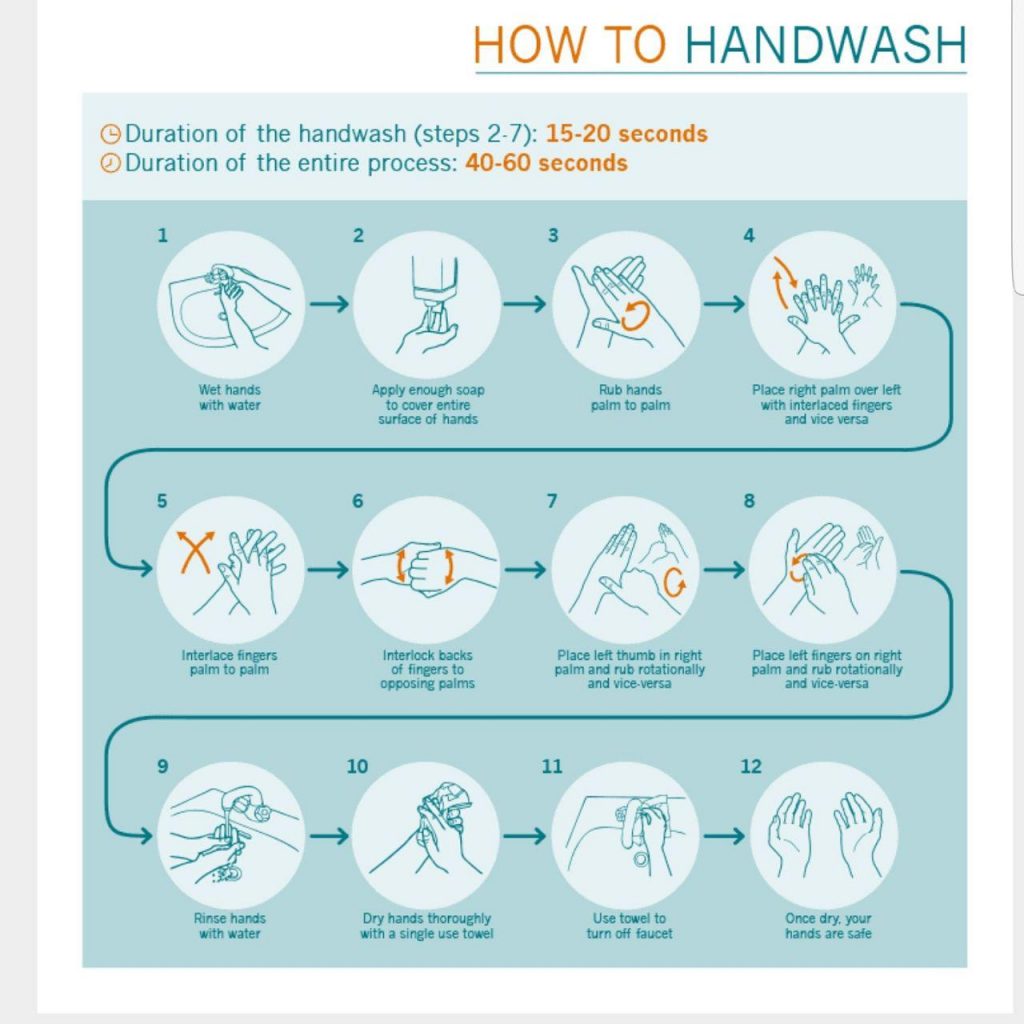 HOW TO HANDWASH

Duration of the handwash (steps 2-7): 15-20 seconds
Duration of the entire process: 40-60 seconds

1
Wet hands with water

2
Apply enough soap to cover entire surface of hands

3
Rub hands palm to palm

4
Place right palm over left with interlaced fingers and vice versa

5
Interlace fingers palm to palm

6
Interlock backs of fingers to opposing palms

7
Place left thumb in right palm and rub rotationally and vice-versa

8
Place left fingers on right palm and rub rotationally and vice-versa

9
Rinse hands with water

10
Dry hands thoroughly with a single use towel

11
Use towel to turn off faucet

12
Once dry, your hands are safe